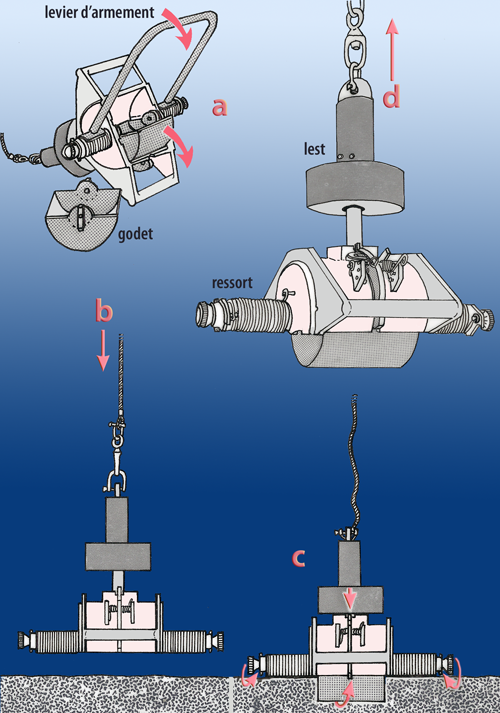 levier d'armement

a

godet

d

lest

ressort

b

c